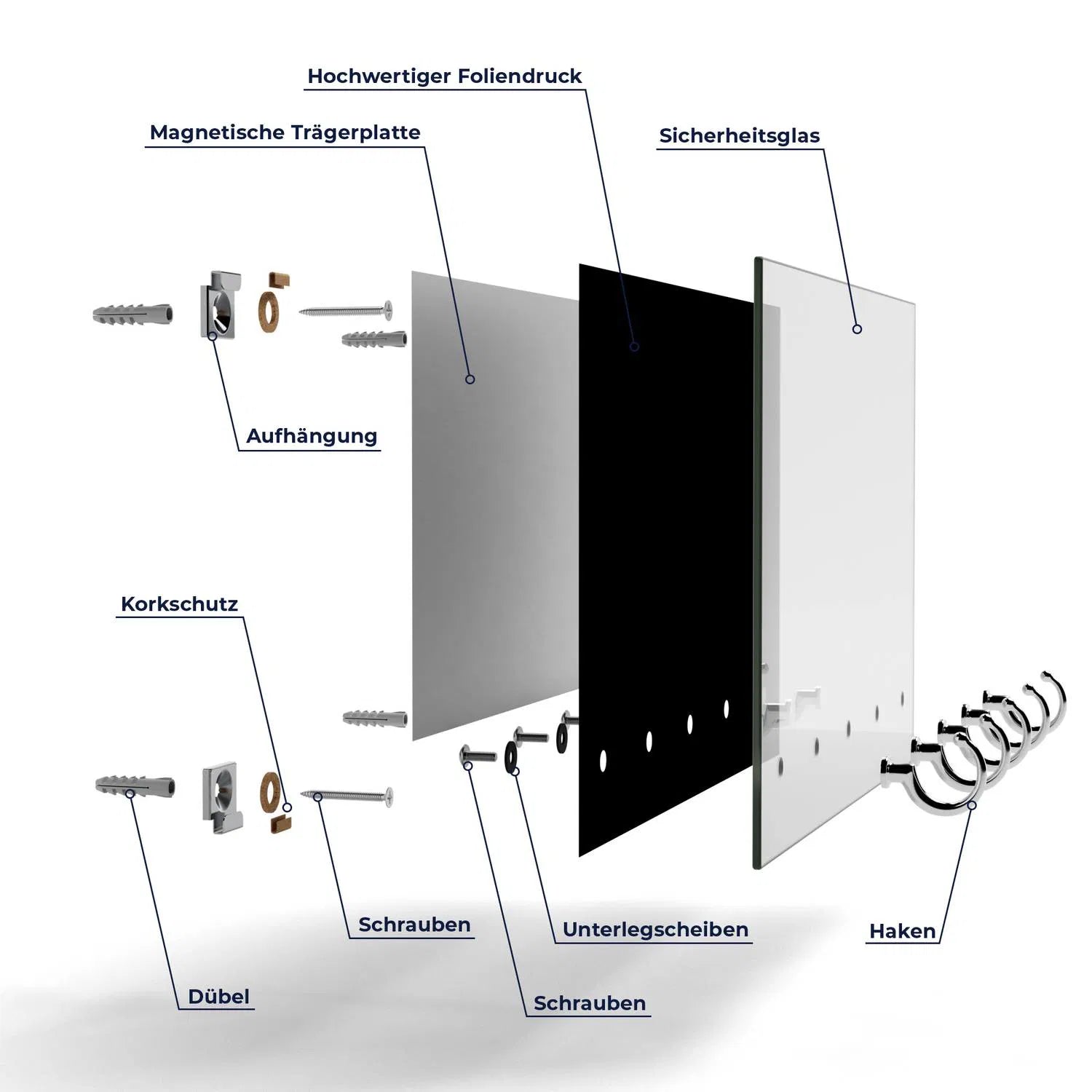 Hochwertiger Foliendruck

Magnetische Trägerplatte

Sicherheitsglas

Aufhängung

Korkschutz

Schrauben

Unterlegscheiben

Haken

Dübel

Schrauben